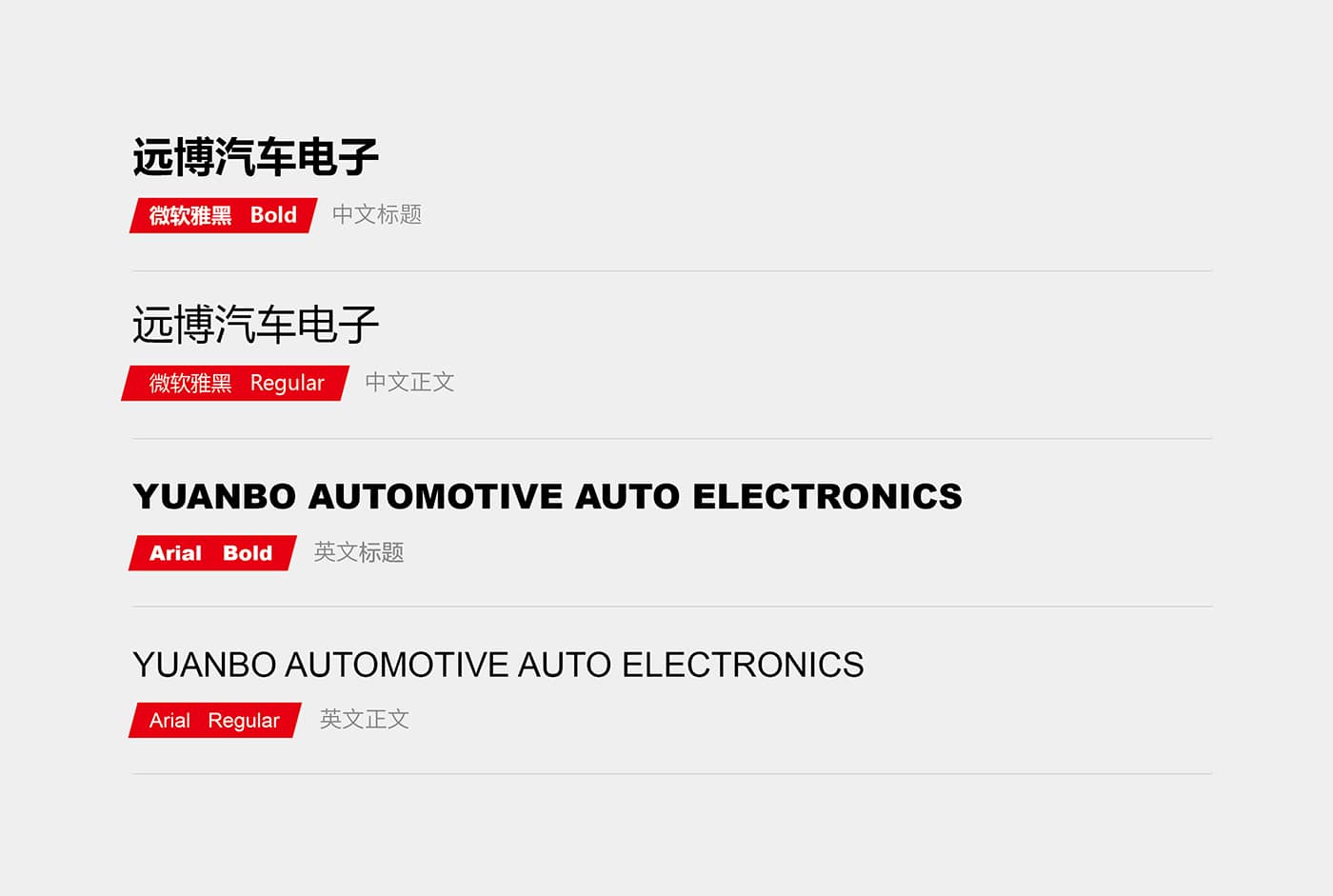 远博汽车电子

微软雅黑 Bold 中文标题

远博汽车电子

微软雅黑 Regular 中文正文

YUANBO AUTOMOTIVE AUTO ELECTRONICS

Arial Bold 英文标题

YUANBO AUTOMOTIVE AUTO ELECTRONICS

Arial Regular 英文正文